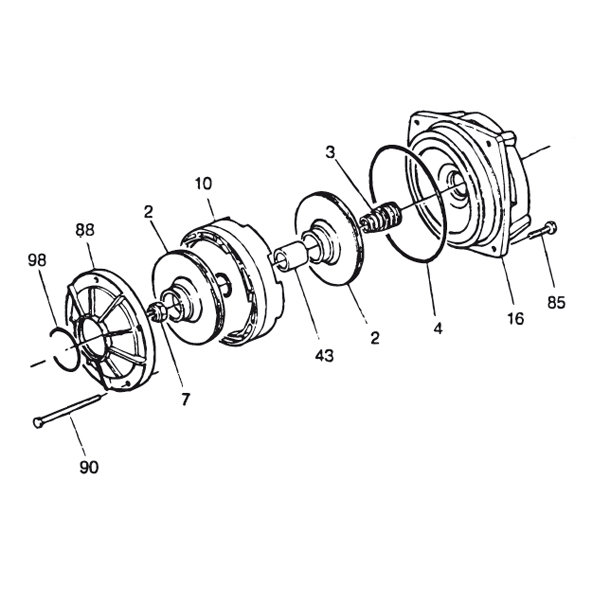 3
10
2
88
98
85
16
4
2
43
7
90