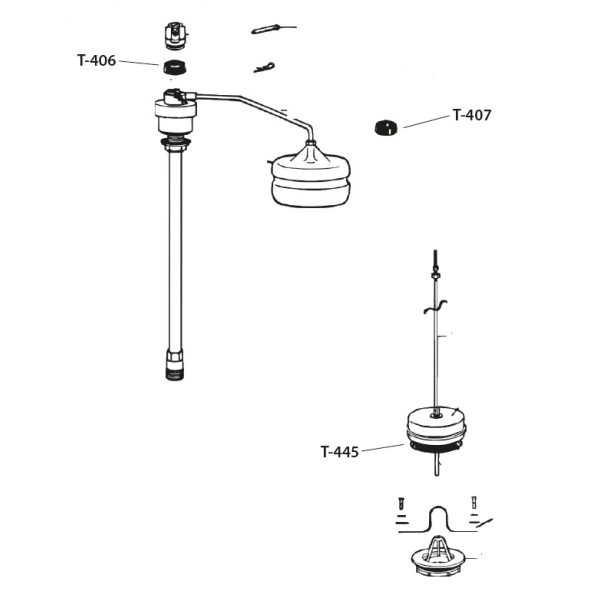 T-406

T-407

T-445